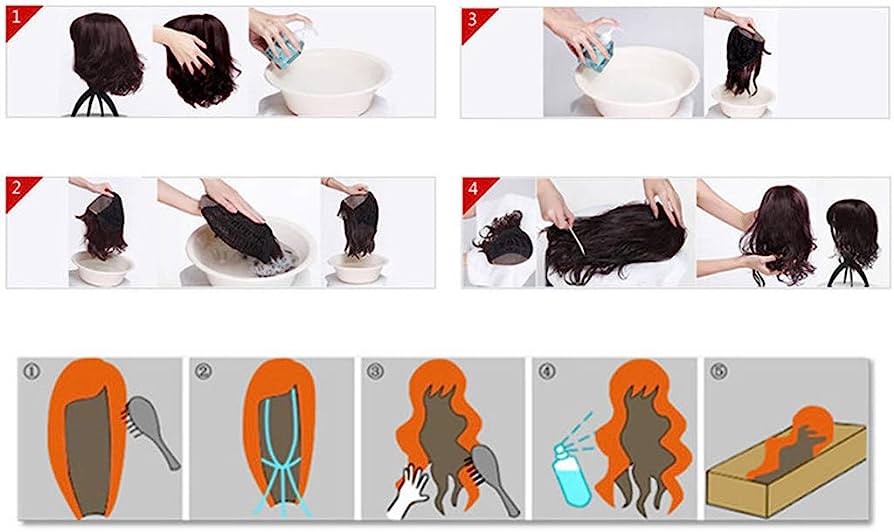 1

3

2

4

①

②

③

④

⑤